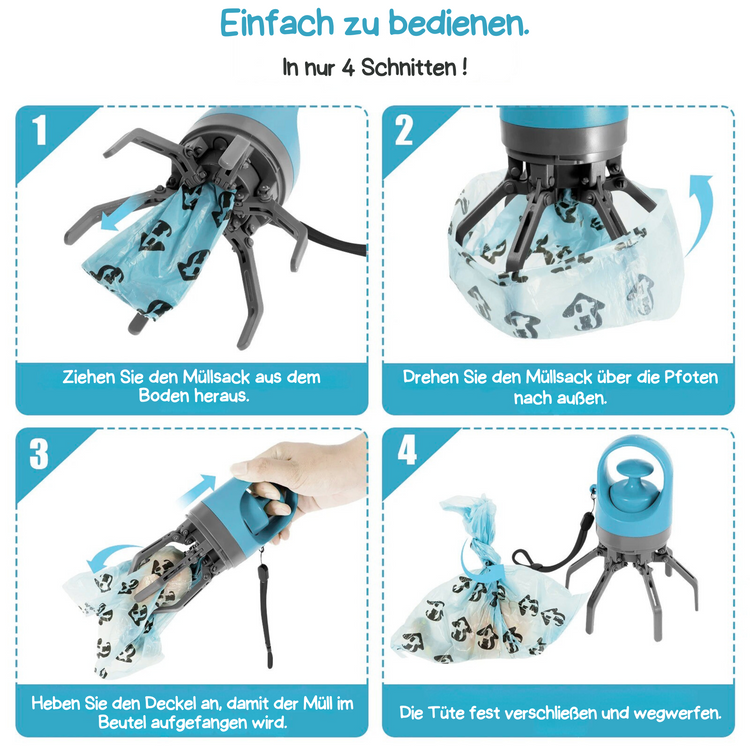 Einfach zu bedienen.

In nur 4 Schnitten !

1

Ziehen Sie den Müllsack aus dem Boden heraus.

2

Drehen Sie den Müllsack über die Pfoten nach außen.

3

Heben Sie den Deckel an, damit der Müll im Beutel aufgefangen wird.

4

Die Tüte fest verschließen und wegwerfen.